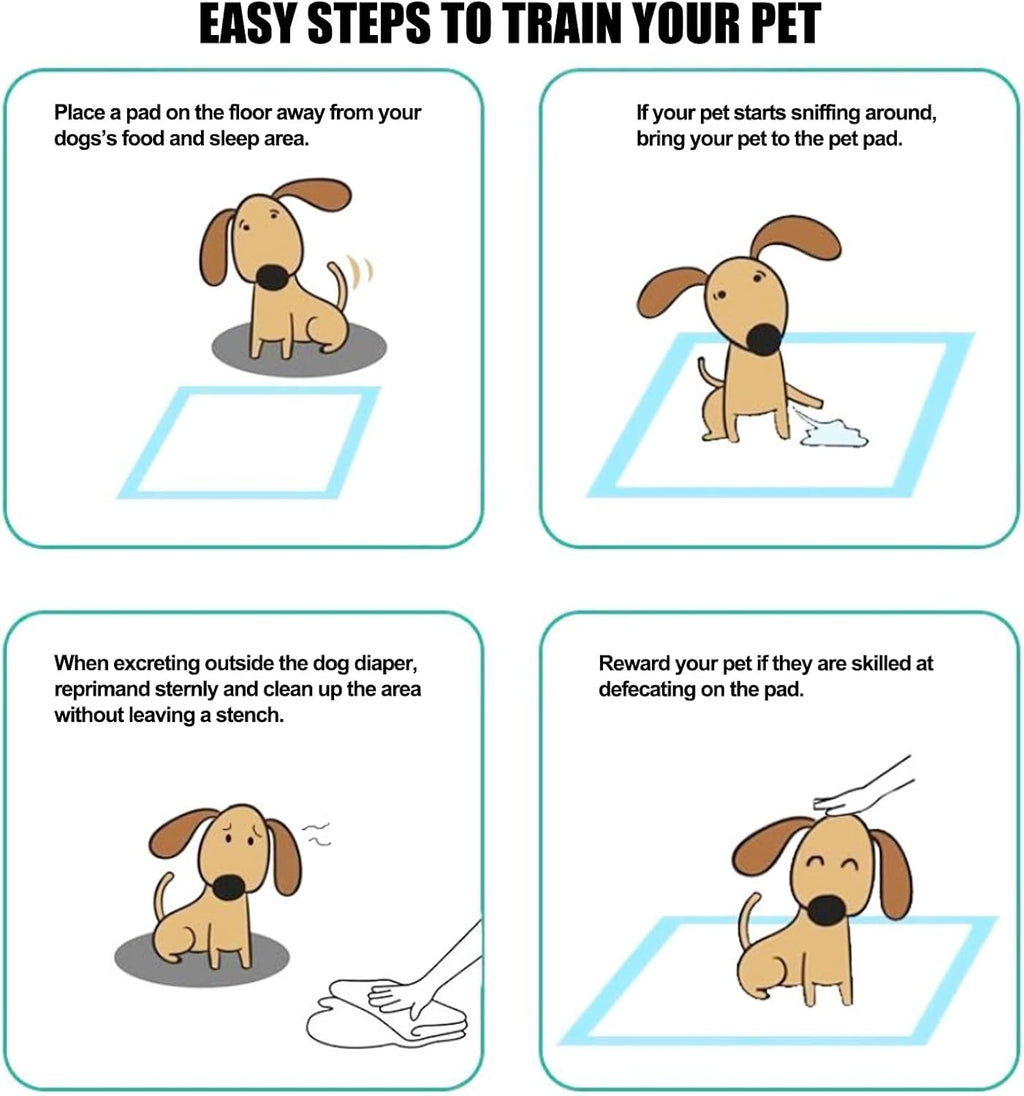 EASY STEPS TO TRAIN YOUR PET

Place a pad on the floor away from your dogs's food and sleep area.

If your pet starts sniffing around, bring your pet to the pet pad.

When excreting outside the dog diaper, reprimand sternly and clean up the area without leaving a stench.

Reward your pet if they are skilled at defecating on the pad.