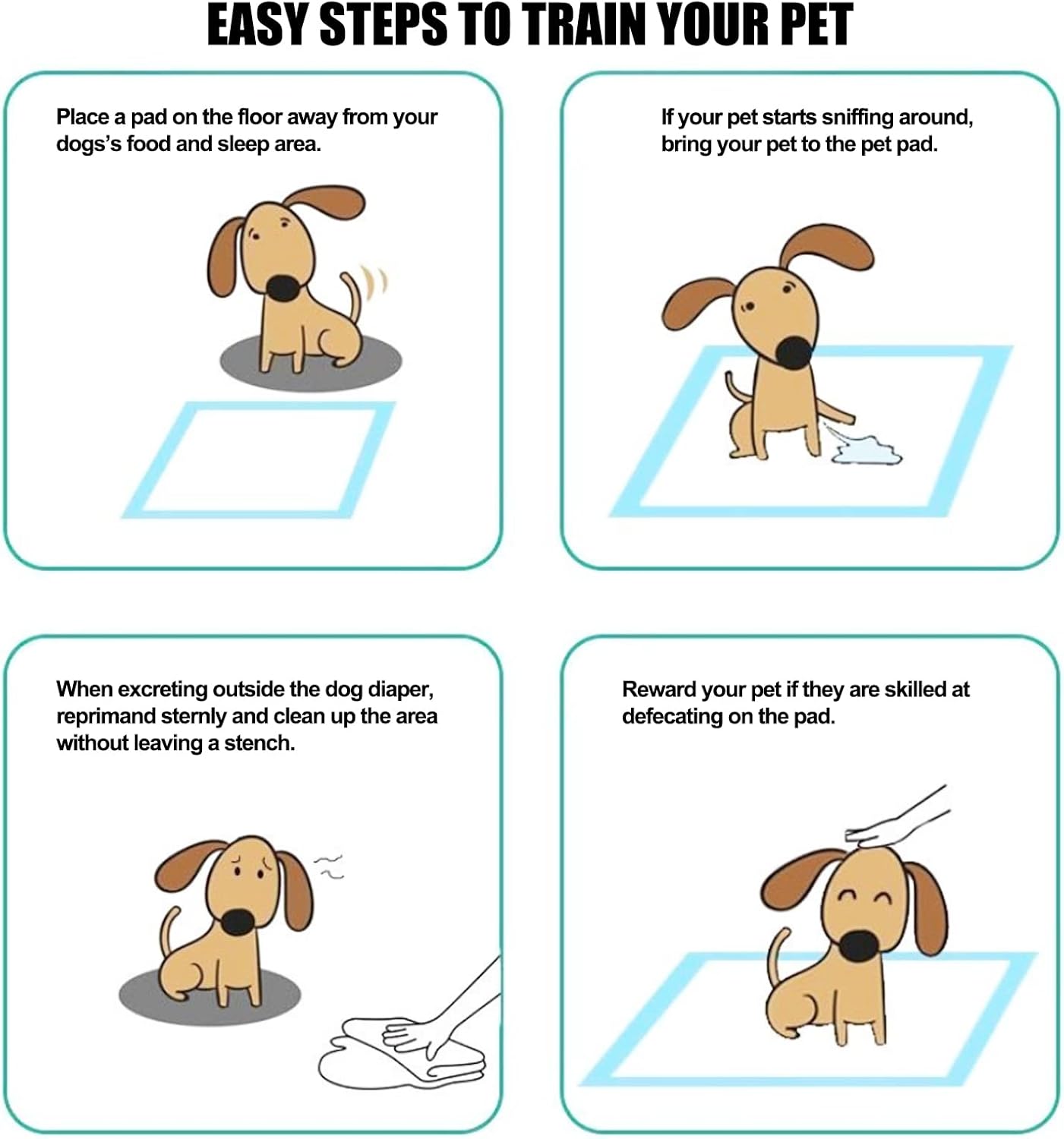 EASY STEPS TO TRAIN YOUR PET

Place a pad on the floor away from your dogs's food and sleep area.

If your pet starts sniffing around, bring your pet to the pet pad.

When excreting outside the dog diaper, reprimand sternly and clean up the area without leaving a stench.

Reward your pet if they are skilled at defecating on the pad.