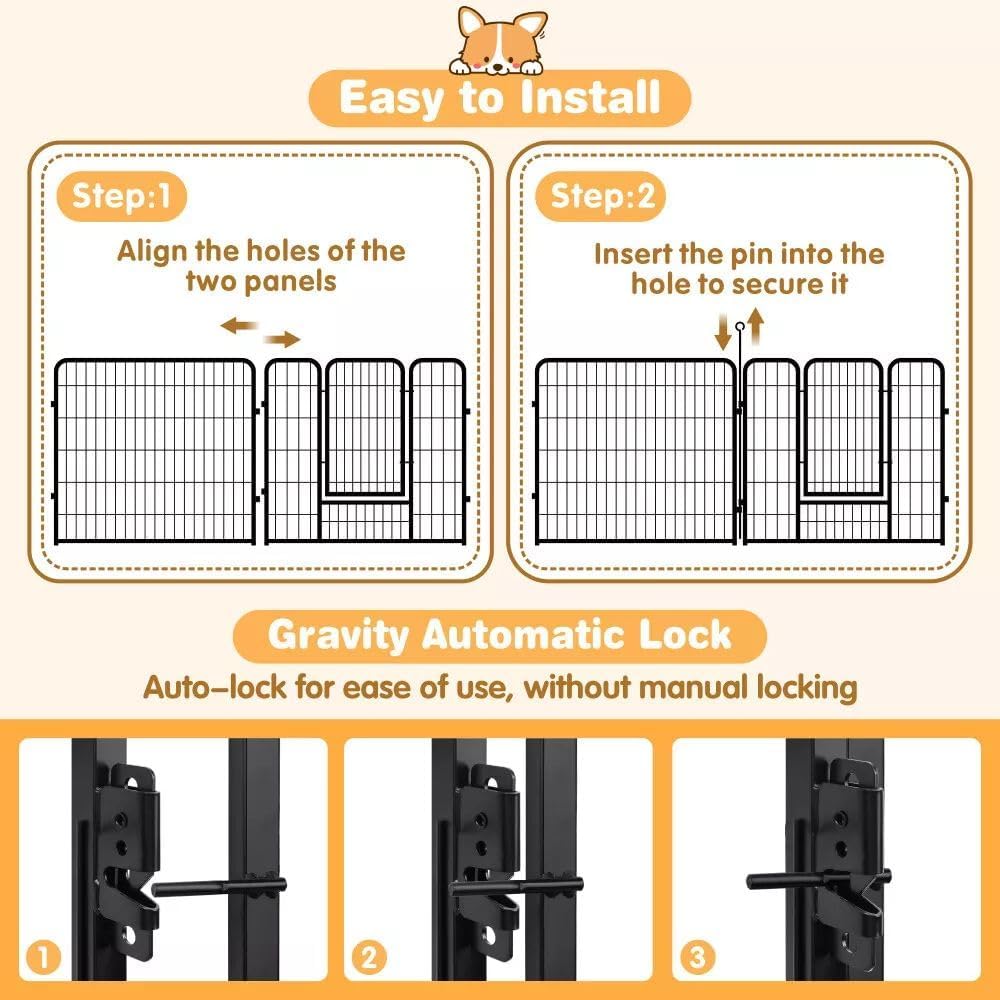 Easy to Install

Step:1

Align the holes of the two panels

Step:2

Insert the pin into the hole to secure it

Gravity Automatic Lock

Auto-lock for ease of use, without manual locking

1

2

3