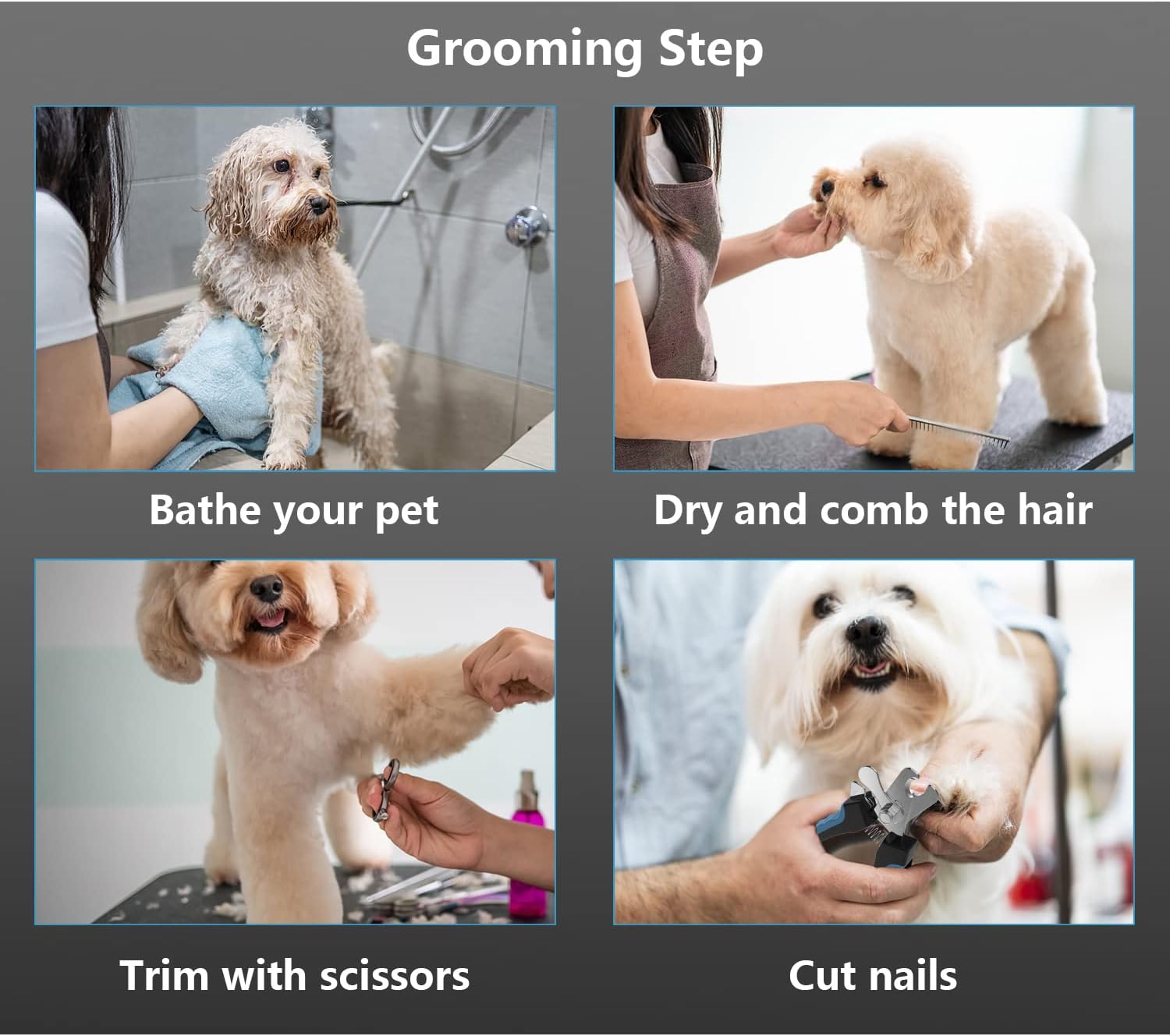 Grooming Step

Bathe your pet

Dry and comb the hair

Trim with scissors

Cut nails